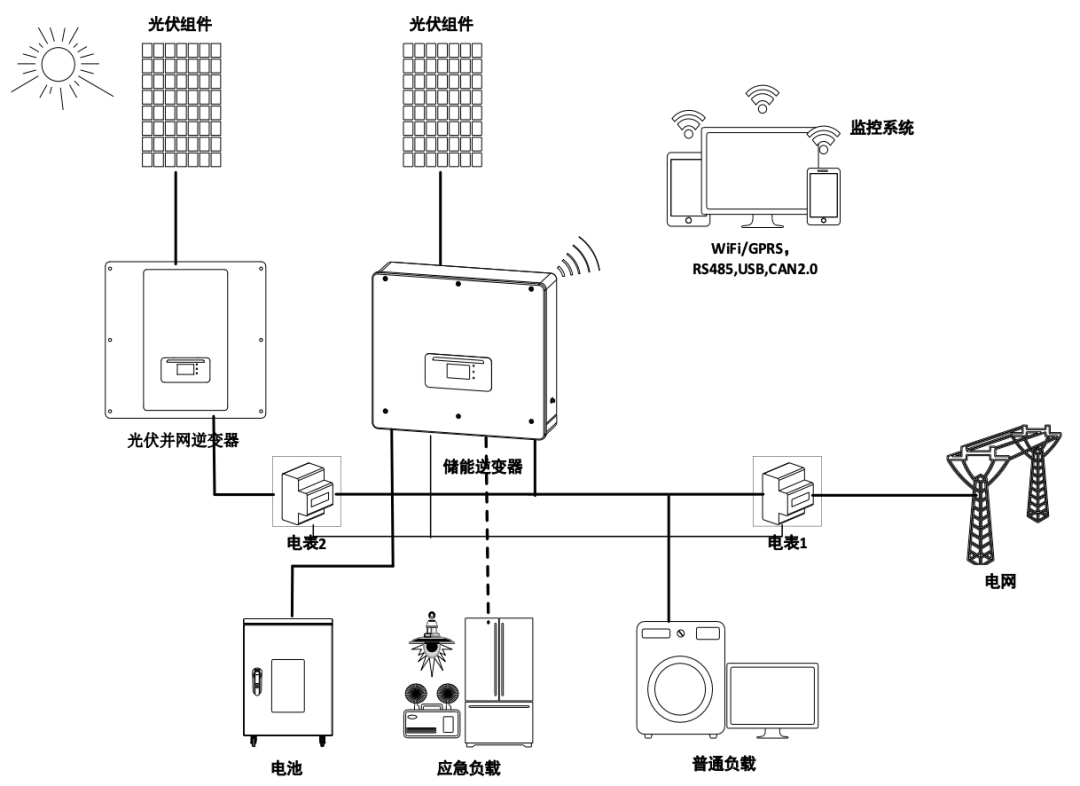 光伏组件

光伏组件

监控系统

WiFi/GPRS，
RS485,USB,CAN2.0

光伏并网逆变器

储能逆变器

电表2

电表1

电网

电池

应急负载

普通负载